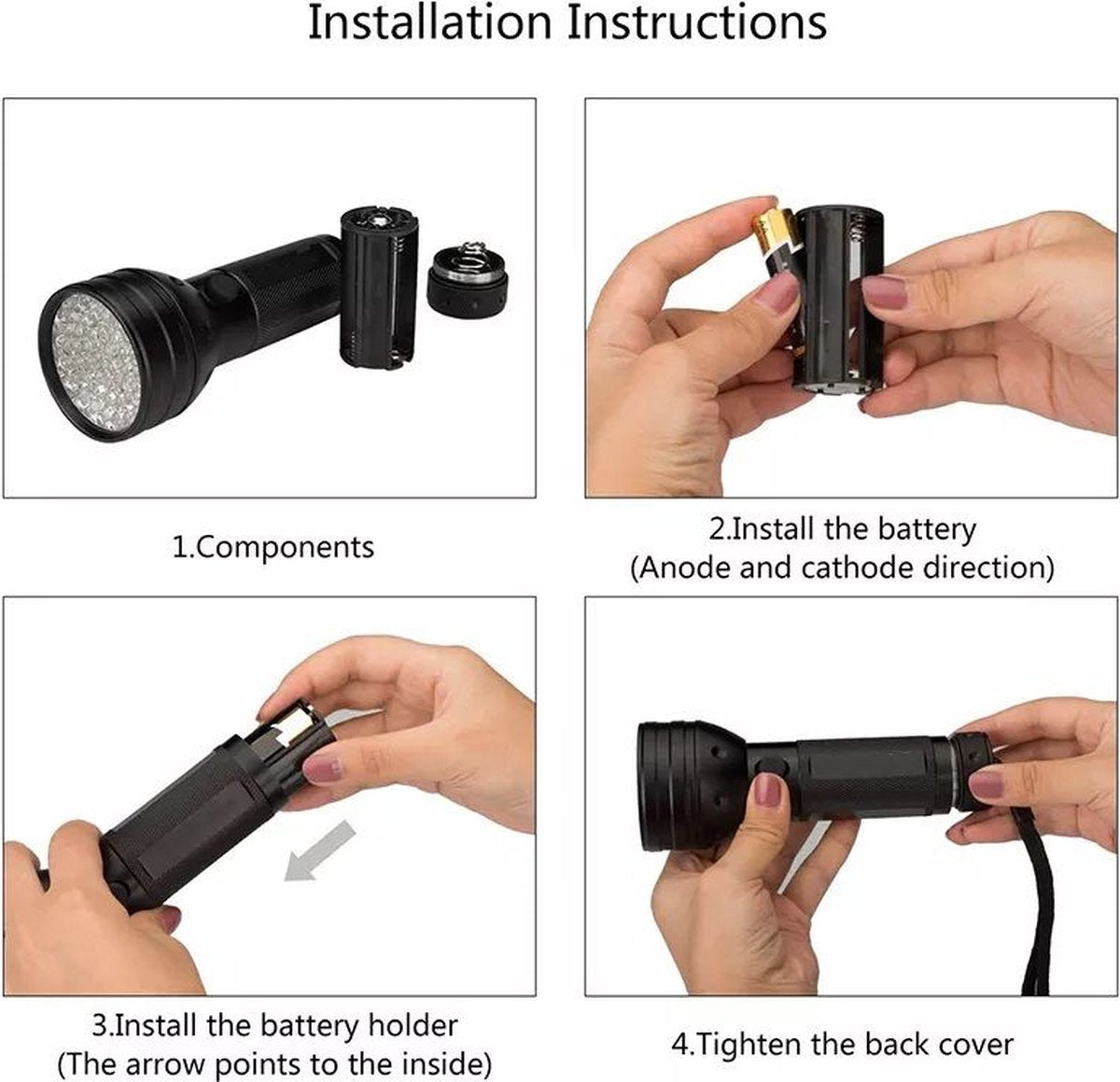 Installation Instructions

1.Components

2.Install the battery
(Anode and cathode direction)

3.Install the battery holder
(The arrow points to the inside)

4.Tighten the back cover